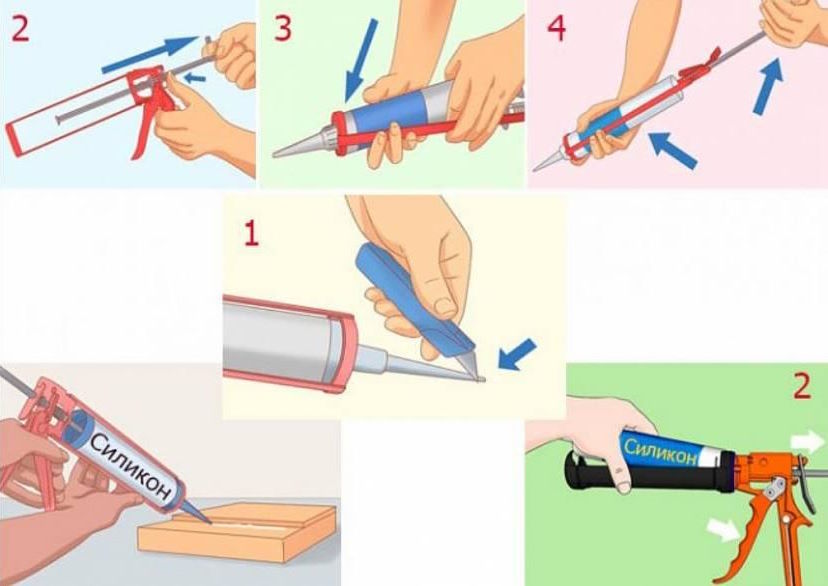 2

3

4

1

Силикон

2

Силикон